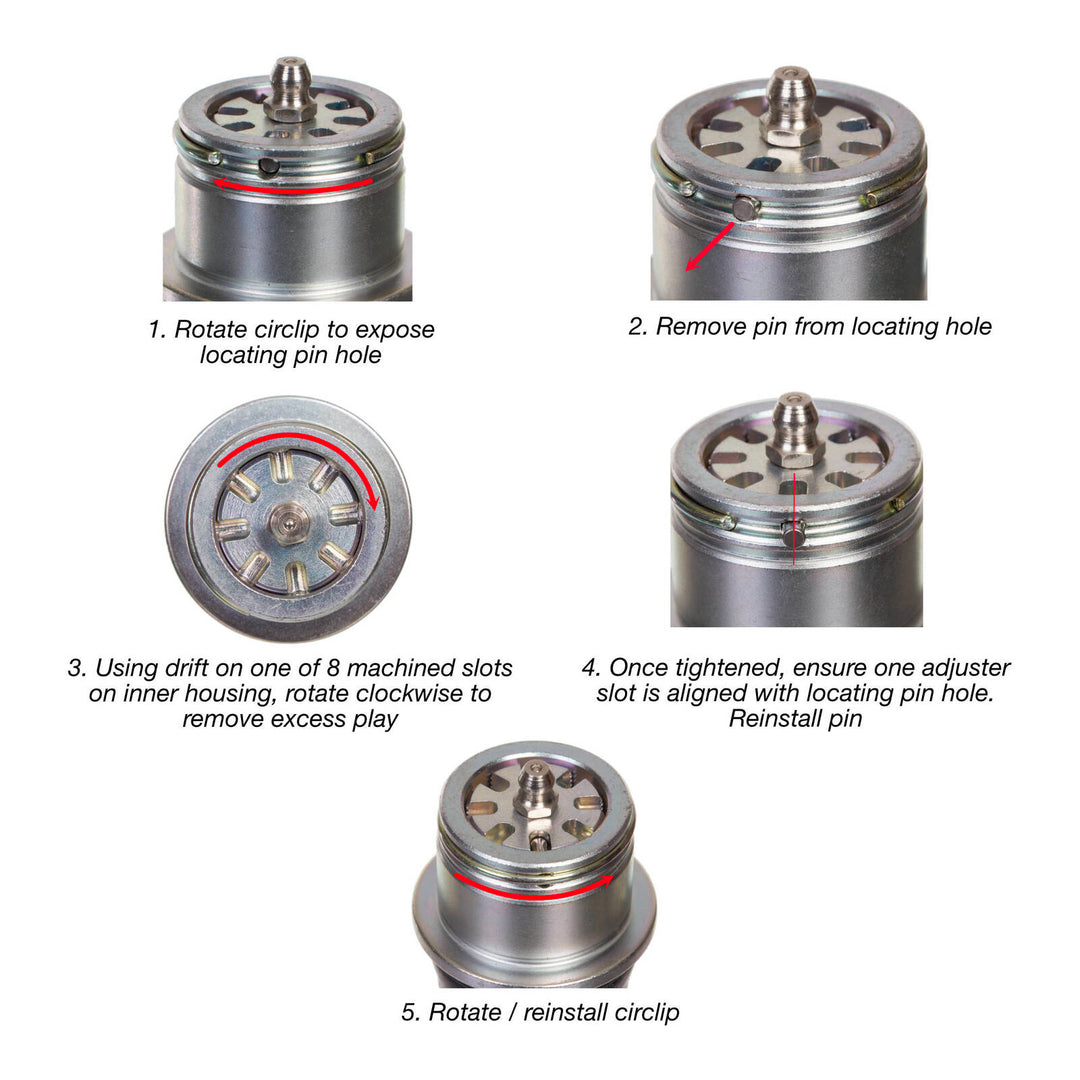 1. Rotate circlip to expose locating pin hole

2. Remove pin from locating hole

3. Using drift on one of 8 machined slots on inner housing, rotate clockwise to remove excess play

4. Once tightened, ensure one adjuster slot is aligned with locating pin hole. Reinstall pin

5. Rotate / reinstall circlip