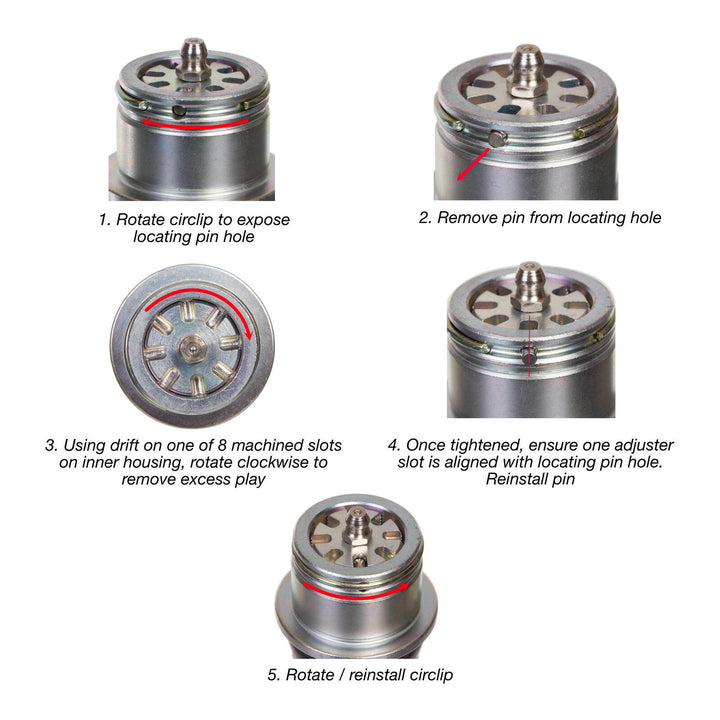 1. Rotate circlip to expose locating pin hole

2. Remove pin from locating hole

3. Using drift on one of 8 machined slots on inner housing, rotate clockwise to remove excess play

4. Once tightened, ensure one adjuster slot is aligned with locating pin hole. Reinstall pin

5. Rotate / reinstall circlip